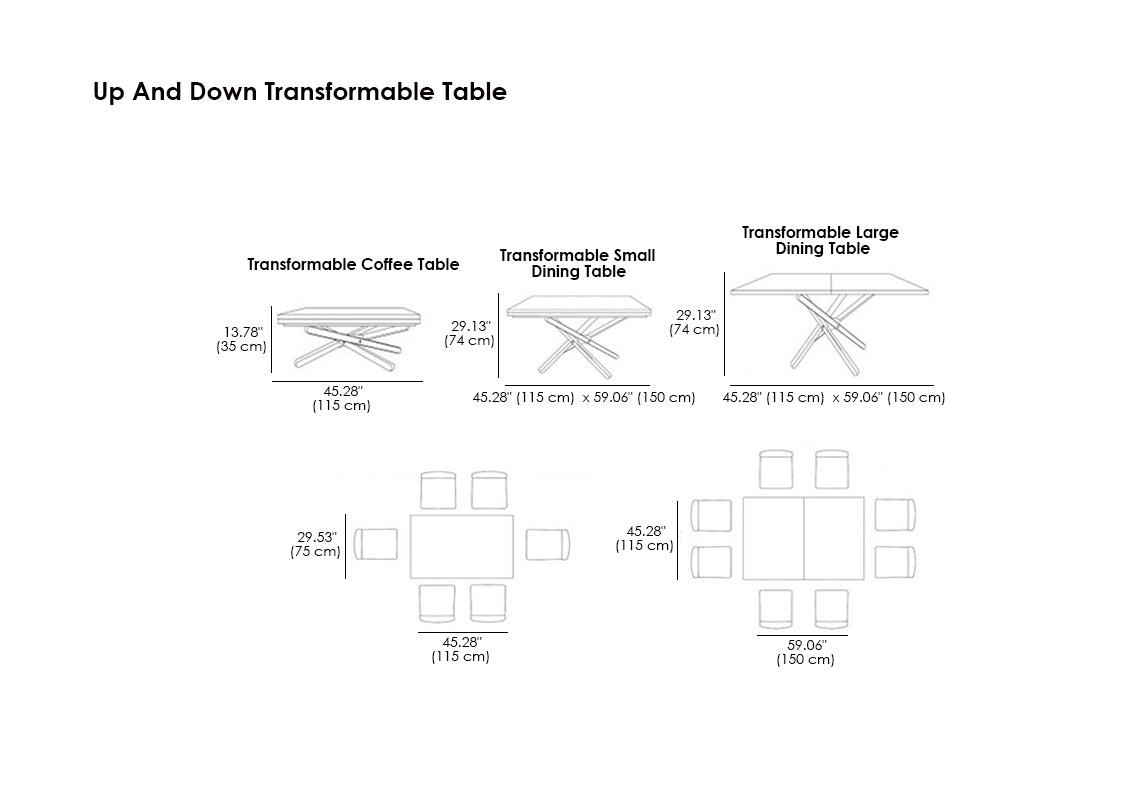 Up And Down Transformable Table

Transformable Coffee Table

13.78"
(35 cm)

45.28"
(115 cm)

Transformable Small Dining Table

29.13"
(74 cm)

45.28" (115 cm) x 59.06" (150 cm)

Transformable Large Dining Table

29.13"
(74 cm)

45.28" (115 cm) x 59.06" (150 cm)

29.53"
(75 cm)

45.28"
(115 cm)

45.28"
(115 cm)

59.06"
(150 cm)