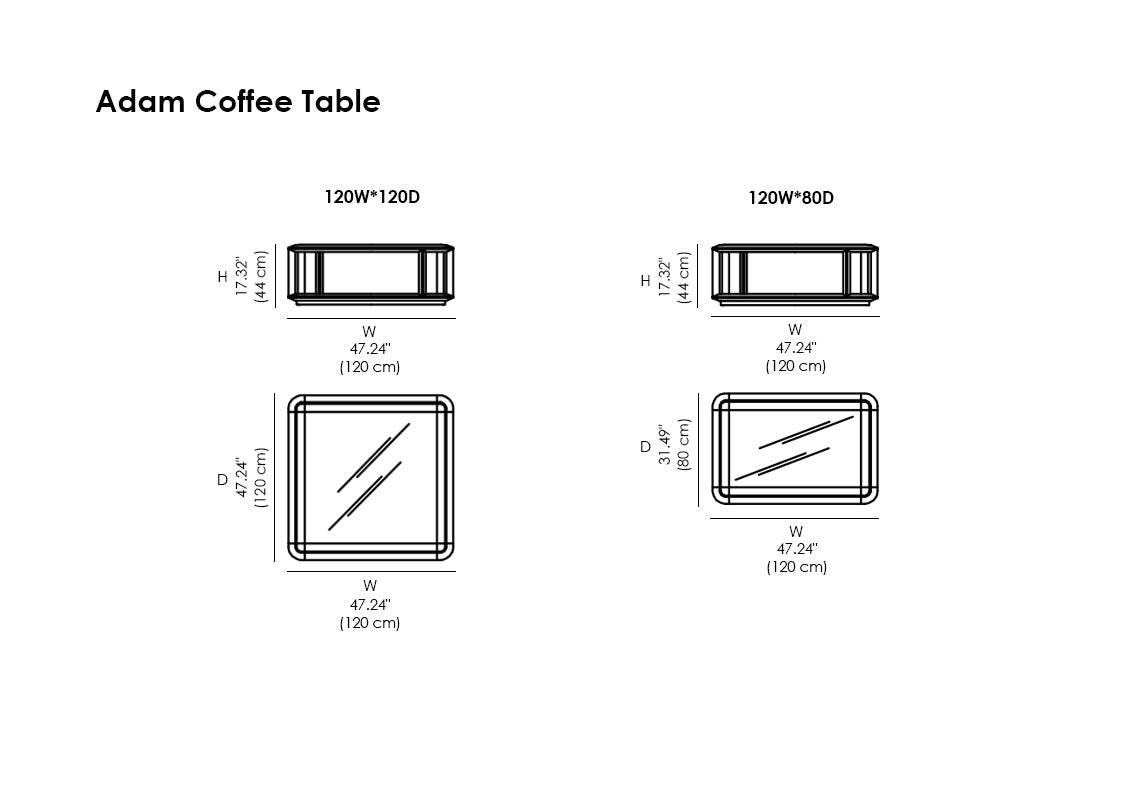 Adam Coffee Table

120W*120D

H
17.32"
(44 cm)

W
47.24"
(120 cm)

D
47.24"
(120 cm)

W
47.24"
(120 cm)

120W*80D

H
17.32"
(44 cm)

W
47.24"
(120 cm)

D
31.49"
(80 cm)

W
47.24"
(120 cm)