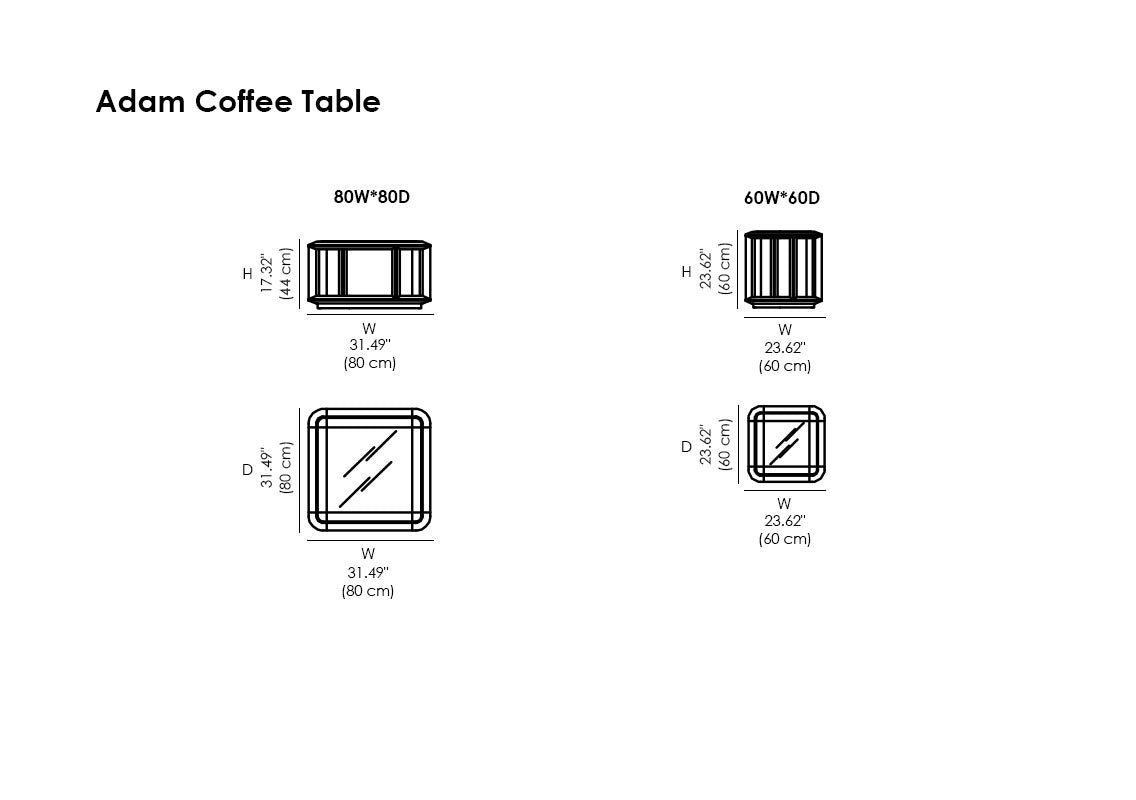 Adam Coffee Table

80W*80D

H 17.32" (44 cm)

W 31.49" (80 cm)

D 31.49" (80 cm)

W 31.49" (80 cm)

60W*60D

H 23.62" (60 cm)

W 23.62" (60 cm)

D 23.62" (60 cm)

W 23.62" (60 cm)