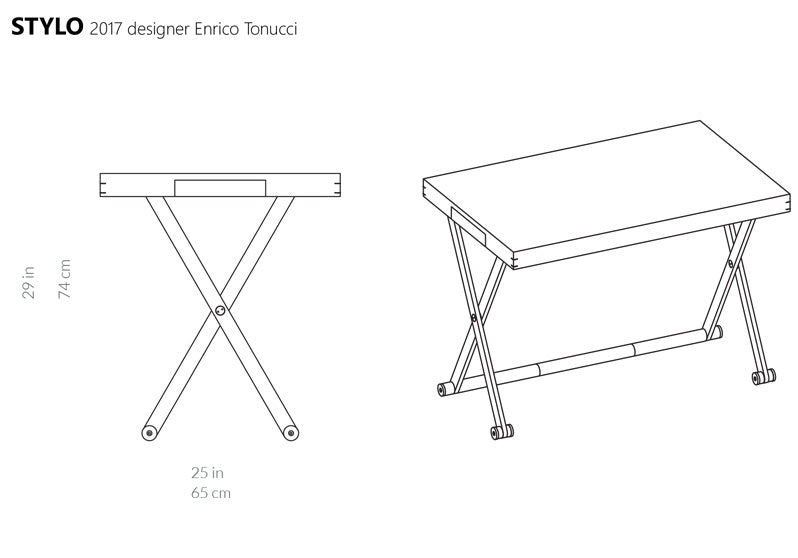 STYLO 2017 designer Enrico Tonucci

29 in
74 cm

25 in
65 cm