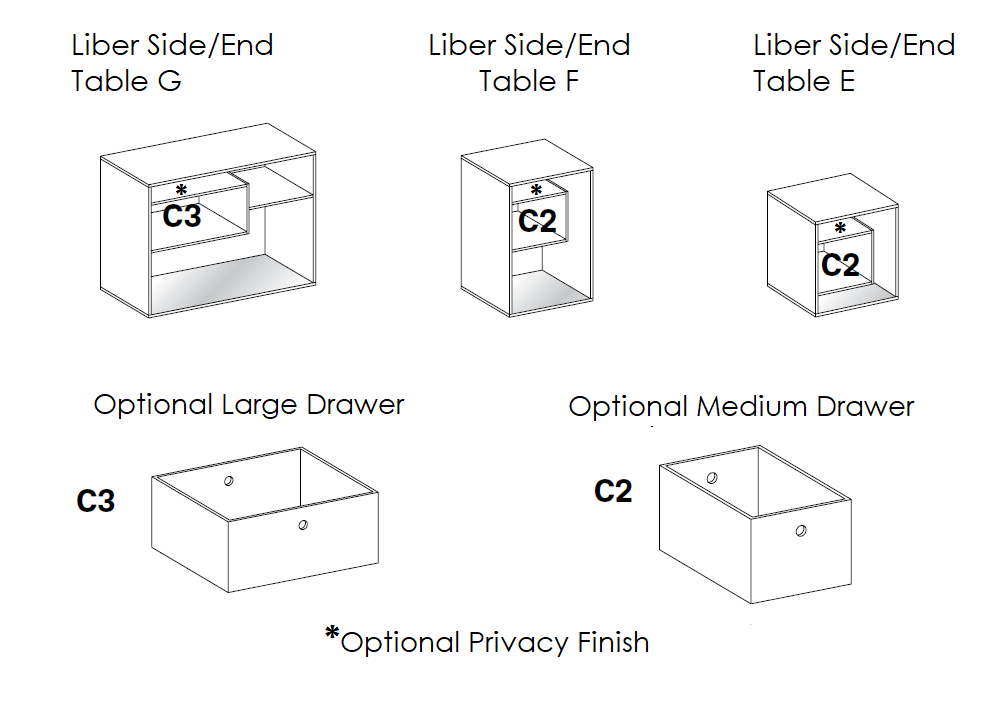 Liber Side/End Table G

Liber Side/End Table F

Liber Side/End Table E

*
C3

*
C2

*
C2

Optional Large Drawer

Optional Medium Drawer

C3

C2

*Optional Privacy Finish