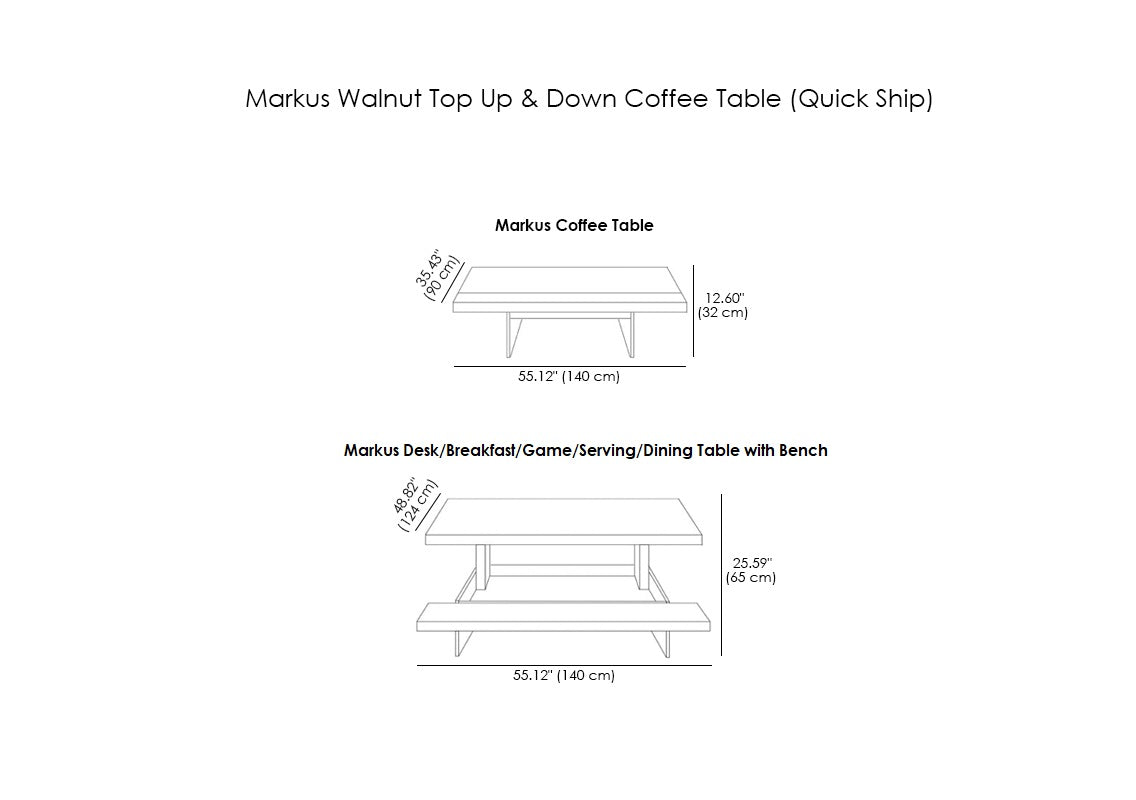 Markus Walnut Top Up & Down Coffee Table (Quick Ship)

Markus Coffee Table

35.43"
(90 cm)

12.60"
(32 cm)

55.12" (140 cm)

Markus Desk/Breakfast/Game/Serving/Dining Table with Bench

48.82"
(124 cm)

25.59"
(65 cm)

55.12" (140 cm)