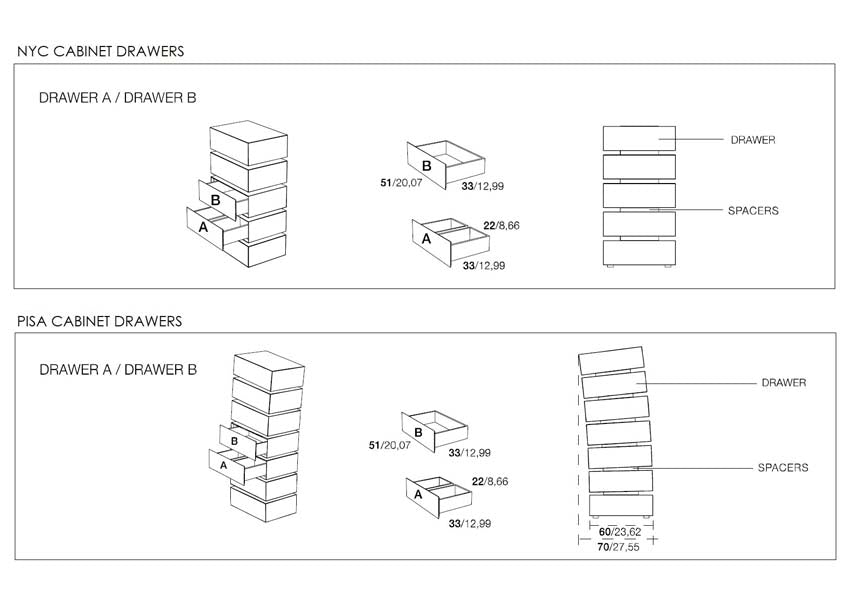 NYC CABINET DRAWERS

DRAWER A / DRAWER B

B

A

B

51/20,07

33/12,99

A

22/8,66

33/12,99

DRAWER

SPACERS

PISA CABINET DRAWERS

DRAWER A / DRAWER B

B

A

B

51/20,07

33/12,99

A

22/8,66

33/12,99

DRAWER

SPACERS

60/23,62

70/27,55