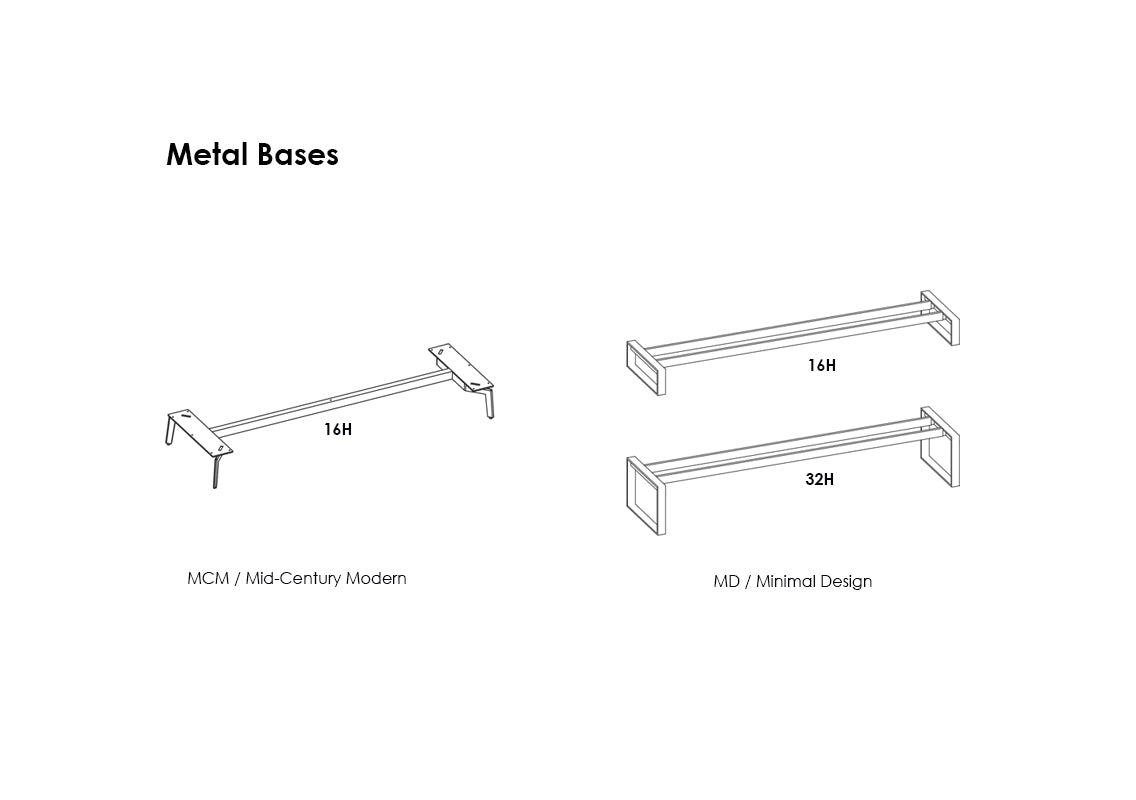 Metal Bases

16H

MCM / Mid-Century Modern

16H

32H

MD / Minimal Design