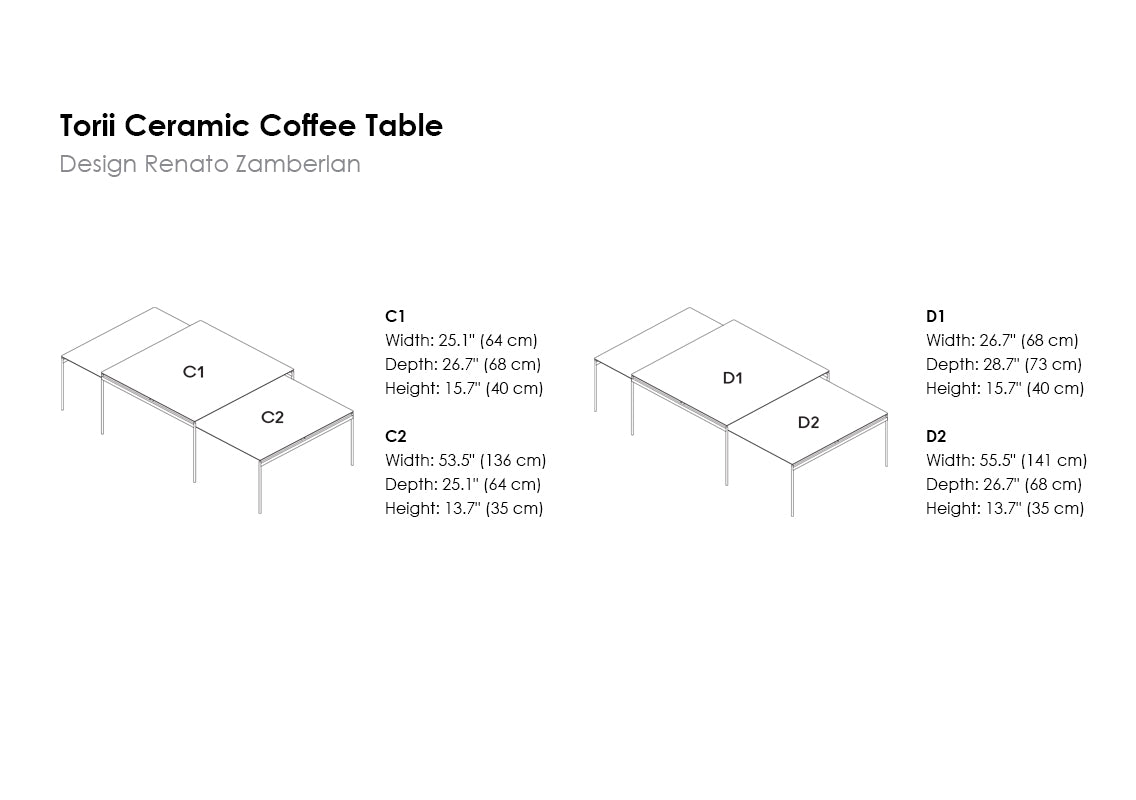 Torii Ceramic Coffee Table
Design Renato Zamberlan

C1

C2

C1
Width: 25.1" (64 cm)
Depth: 26.7" (68 cm)
Height: 15.7" (40 cm)

C2
Width: 53.5" (136 cm)
Depth: 25.1" (64 cm)
Height: 13.7" (35 cm)

D1

D2

D1
Width: 26.7" (68 cm)
Depth: 28.7" (73 cm)
Height: 15.7" (40 cm)

D2
Width: 55.5" (141 cm)
Depth: 26.7" (68 cm)
Height: 13.7" (35 cm)