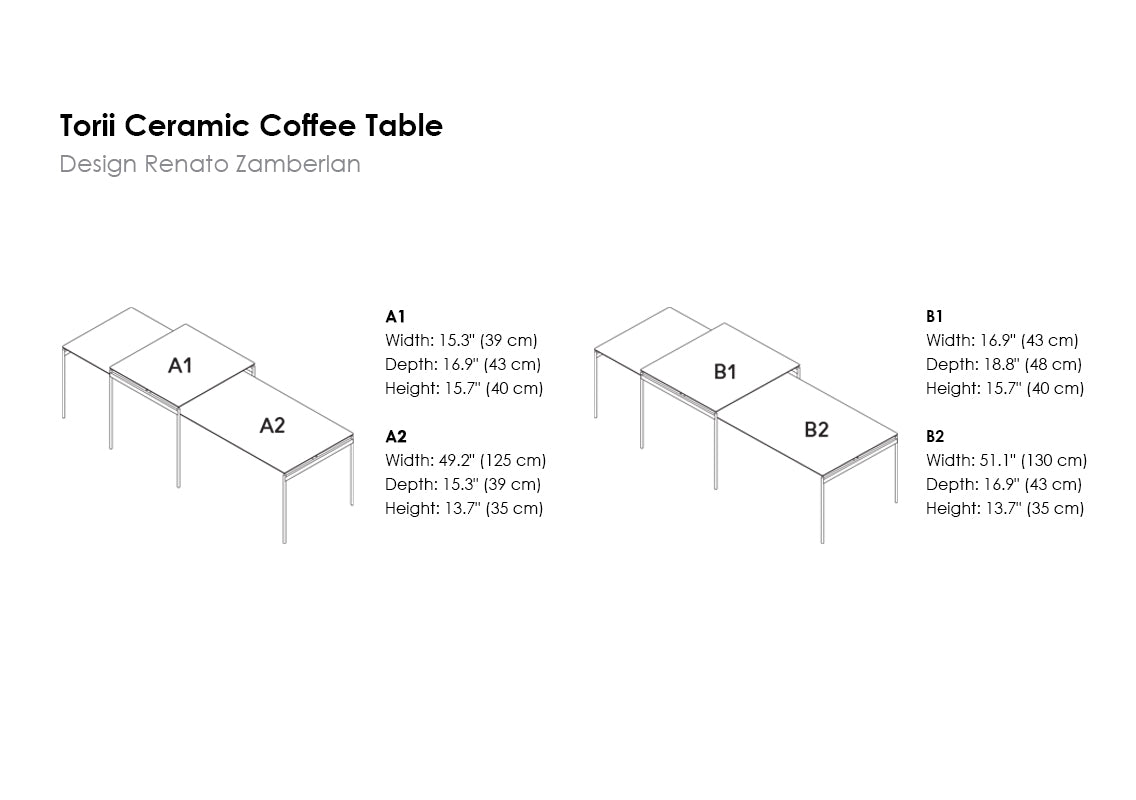 Torii Ceramic Coffee Table
Design Renato Zamberlan

A1

A2

A1
Width: 15.3" (39 cm)
Depth: 16.9" (43 cm)
Height: 15.7" (40 cm)

A2
Width: 49.2" (125 cm)
Depth: 15.3" (39 cm)
Height: 13.7" (35 cm)

B1

B2

B1
Width: 16.9" (43 cm)
Depth: 18.8" (48 cm)
Height: 15.7" (40 cm)

B2
Width: 51.1" (130 cm)
Depth: 16.9" (43 cm)
Height: 13.7" (35 cm)