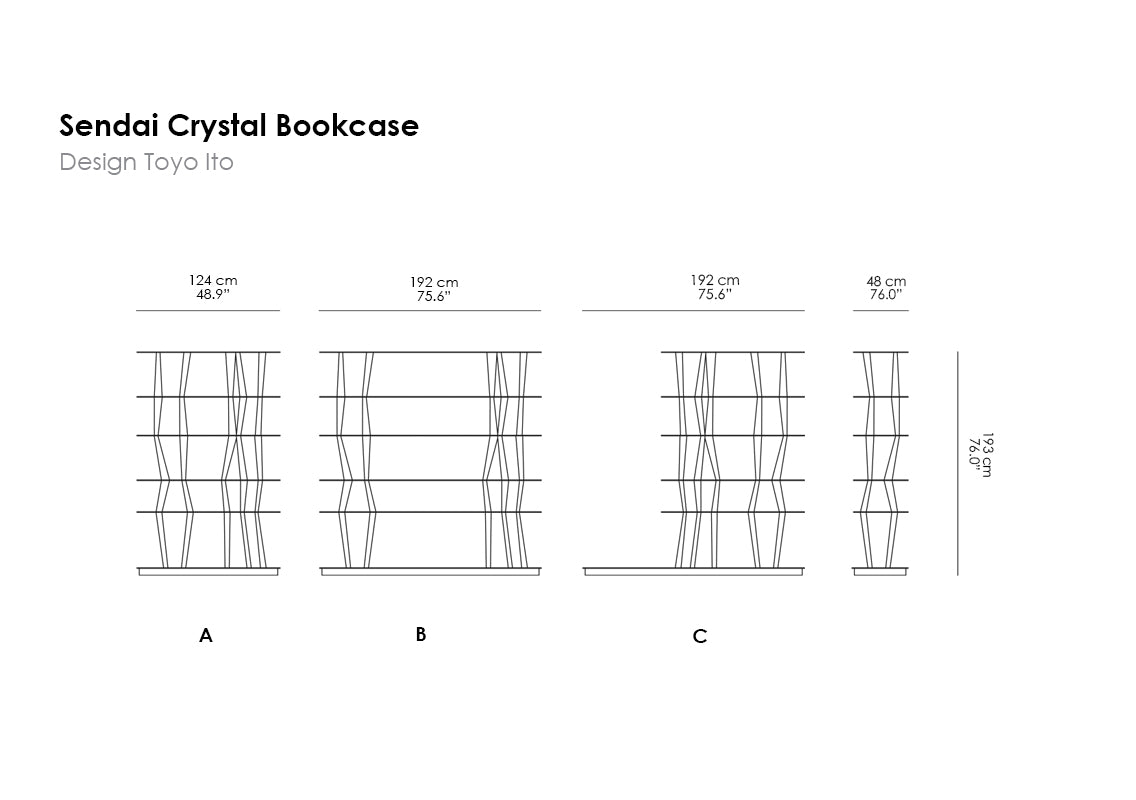 Sendai Crystal Bookcase
Design Toyo Ito

124 cm
48.9"

192 cm
75.6"

192 cm
75.6"

48 cm
76.0"

193 cm
76.0"

A

B

C