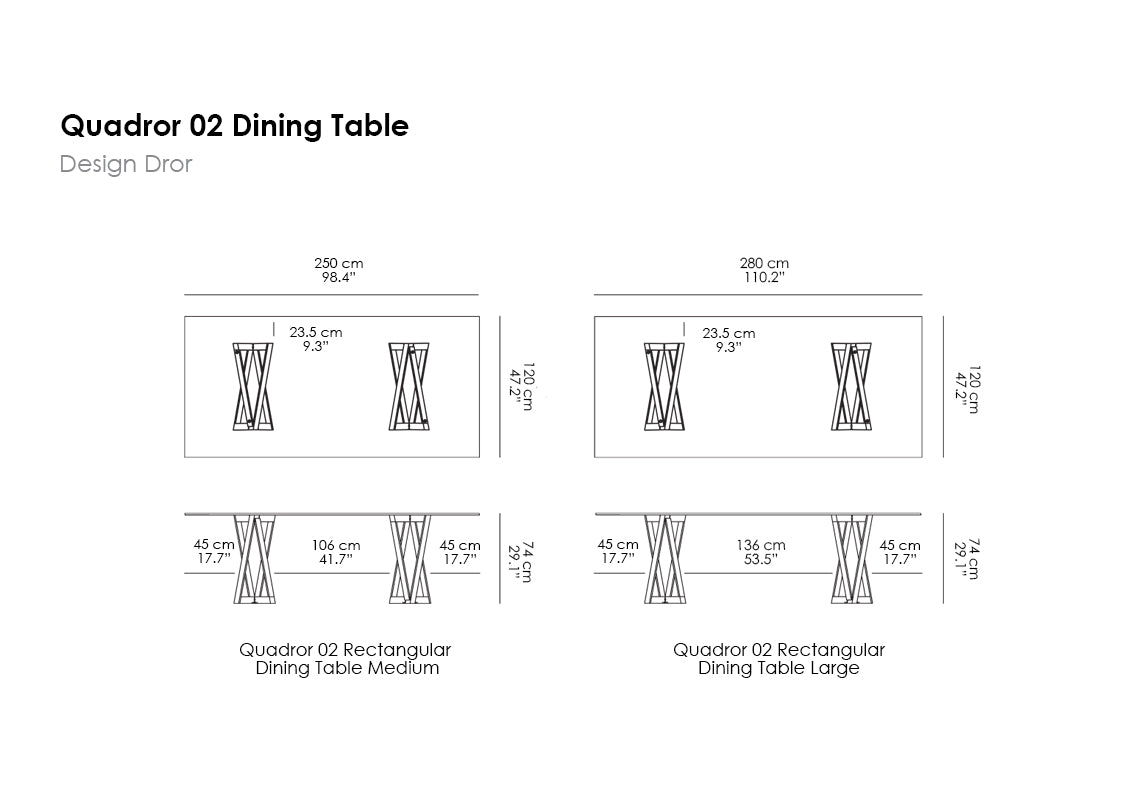 Quadror 02 Dining Table
Design Dror

250 cm
98.4"

23.5 cm
9.3"

120 cm
47.2"

45 cm
17.7"

106 cm
41.7"

45 cm
17.7"

74 cm
29.1"

Quadror 02 Rectangular Dining Table Medium

280 cm
110.2"

23.5 cm
9.3"

120 cm
47.2"

45 cm
17.7"

136 cm
53.5"

45 cm
17.7"

74 cm
29.1"

Quadror 02 Rectangular Dining Table Large