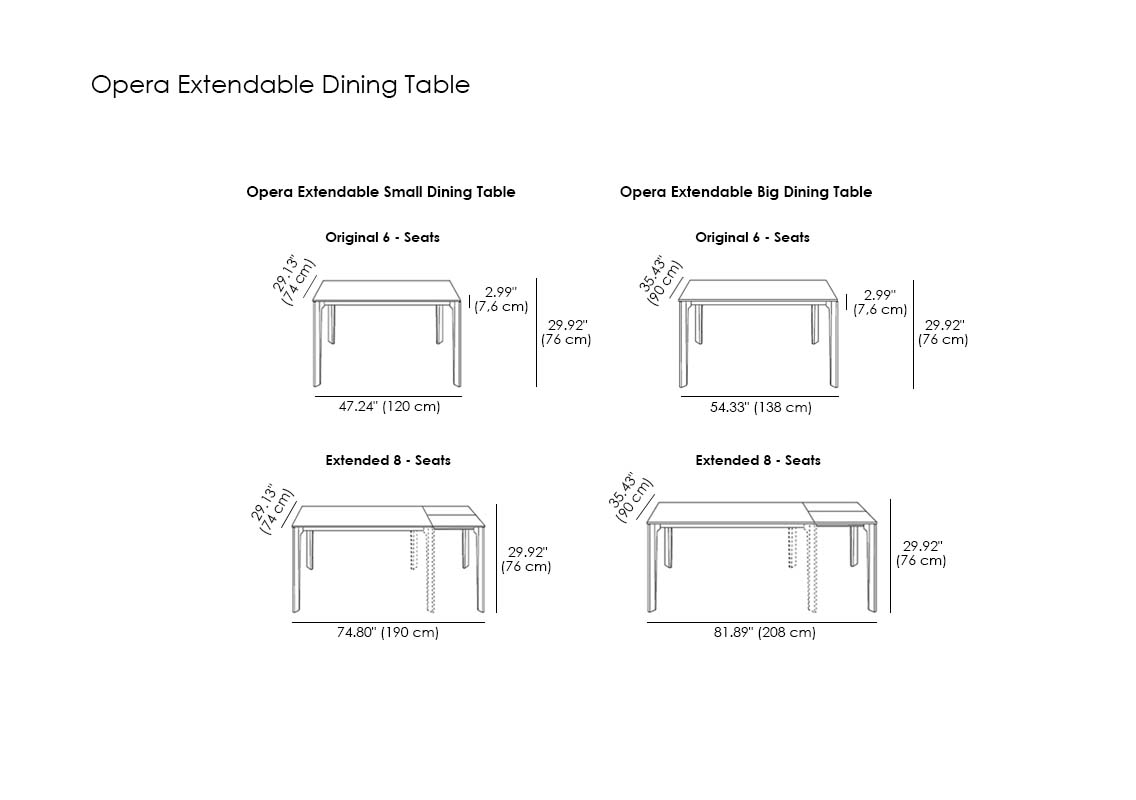 Opera Extendable Dining Table

Opera Extendable Small Dining Table

Original 6 - Seats

29.13"
(74 cm)

2.99"
(7,6 cm)

29.92"
(76 cm)

47.24" (120 cm)

Extended 8 - Seats

29.13"
(74 cm)

29.92"
(76 cm)

74.80" (190 cm)

Opera Extendable Big Dining Table

Original 6 - Seats

35.43"
(90 cm)

2.99"
(7,6 cm)

29.92"
(76 cm)

54.33" (138 cm)

Extended 8 - Seats

35.43"
(90 cm)

29.92"
(76 cm)

81.89" (208 cm)