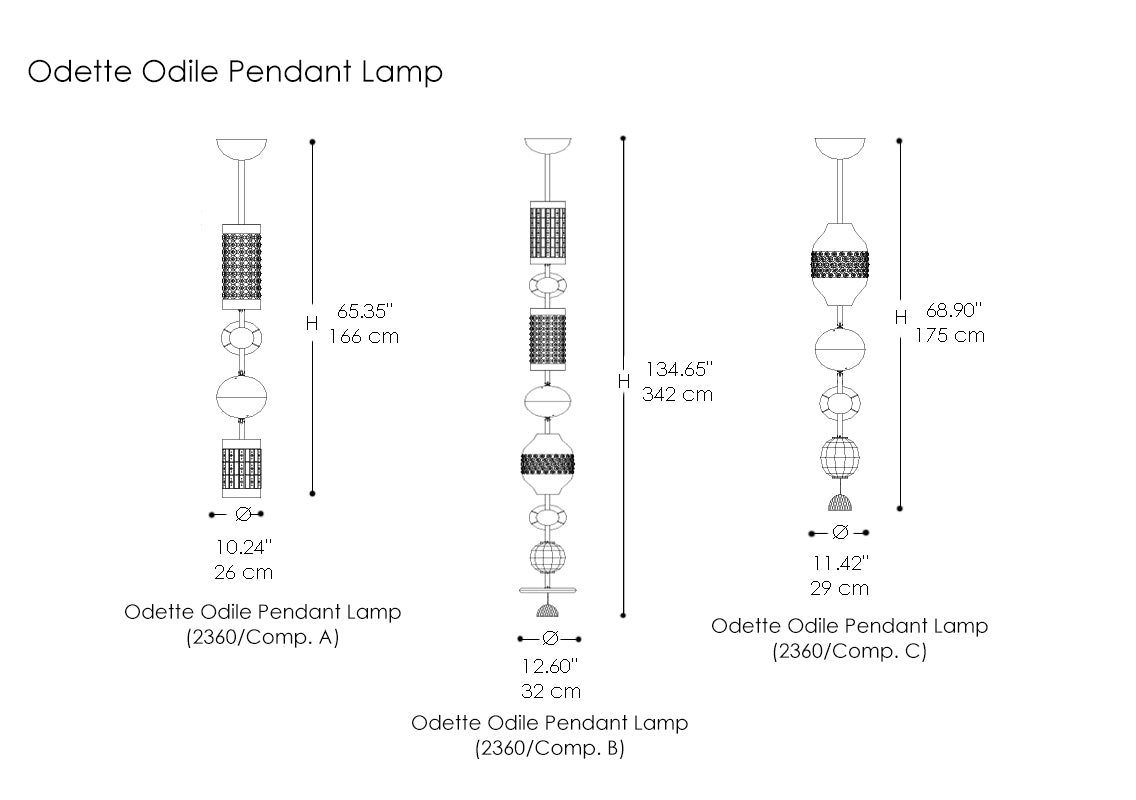 Odette Odile Pendant Lamp

H 65.35" 166 cm

Ø

10.24" 26 cm

Odette Odile Pendant Lamp (2360/Comp. A)

H 134.65" 342 cm

Ø

12.60" 32 cm

Odette Odile Pendant Lamp (2360/Comp. B)

H 68.90" 175 cm

Ø

11.42" 29 cm

Odette Odile Pendant Lamp (2360/Comp. C)