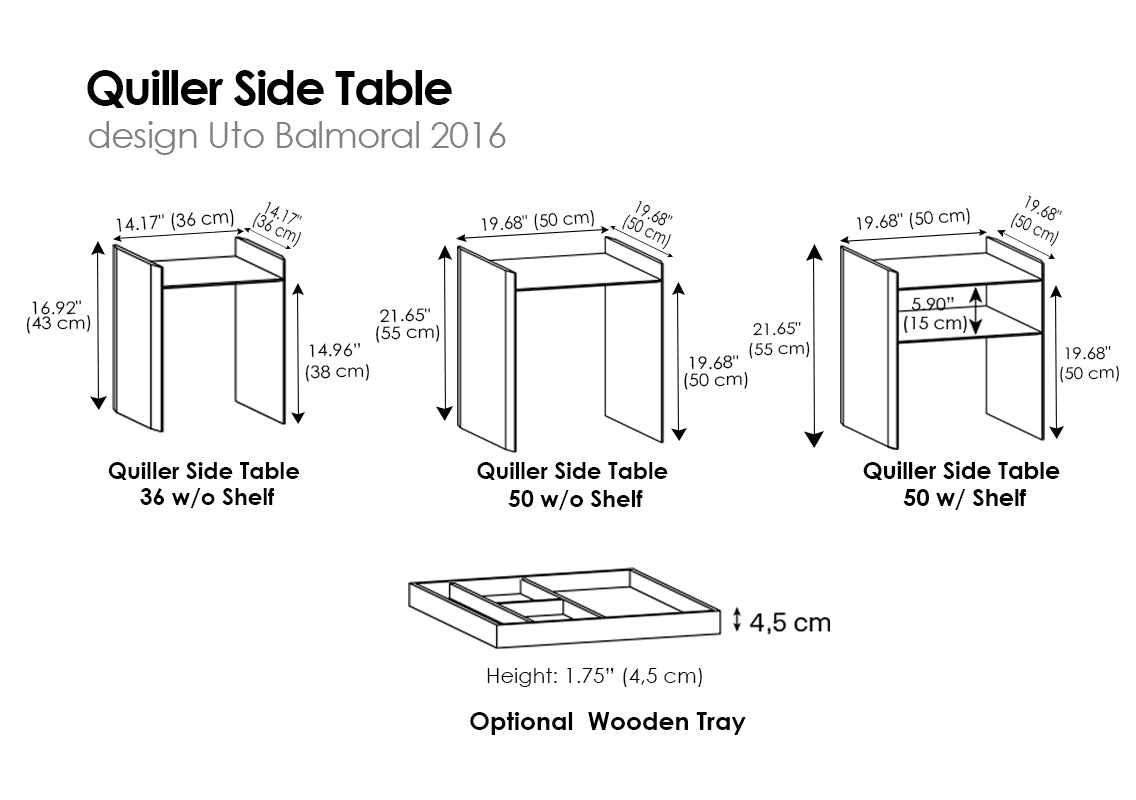 Quiller Side Table
design Uto Balmoral 2016

14.17" (36 cm)
14.17" (36 cm)
16.92" (43 cm)
14.96" (38 cm)

Quiller Side Table
36 w/o Shelf

19.68" (50 cm)
19.68" (50 cm)
21.65" (55 cm)
19.68" (50 cm)

Quiller Side Table
50 w/o Shelf

19.68" (50 cm)
19.68" (50 cm)
21.65" (55 cm)
5.90" (15 cm)
19.68" (50 cm)

Quiller Side Table
50 w/ Shelf

4,5 cm

Height: 1.75" (4,5 cm)

Optional Wooden Tray