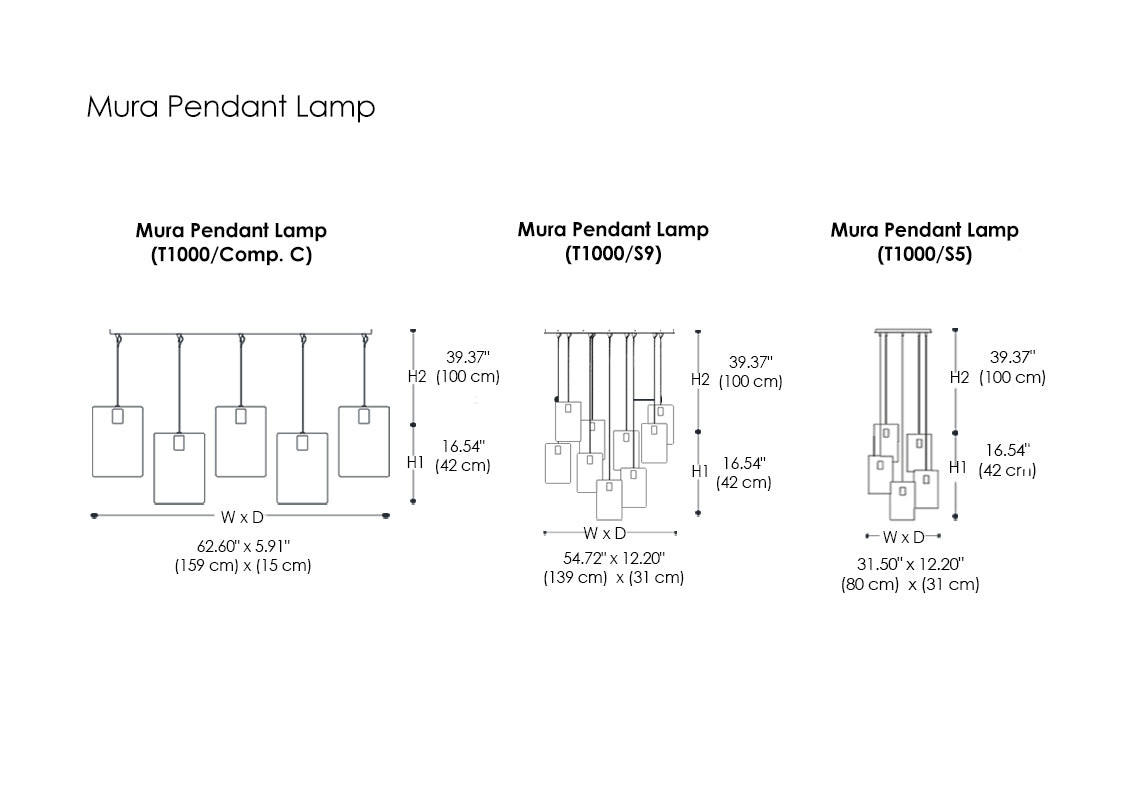 Mura Pendant Lamp

Mura Pendant Lamp
(T1000/Comp. C)

H2 39.37" (100 cm)

H1 16.54" (42 cm)

W x D

62.60" x 5.91"
(159 cm) x (15 cm)

Mura Pendant Lamp
(T1000/S9)

H2 39.37" (100 cm)

H1 16.54" (42 cm)

W x D

54.72" x 12.20"
(139 cm) x (31 cm)

Mura Pendant Lamp
(T1000/S5)

H2 39.37" (100 cm)

H1 16.54" (42 cm)

W x D

31.50" x 12.20"
(80 cm) x (31 cm)