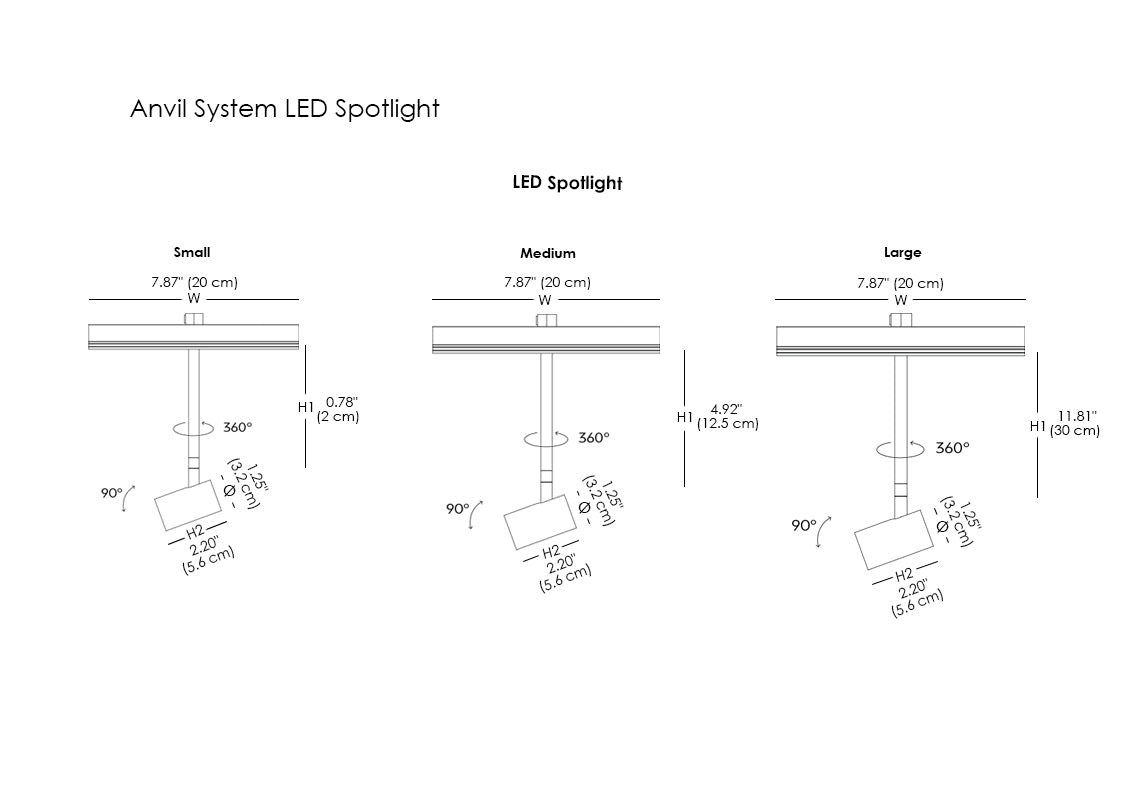 Anvil System LED Spotlight

LED Spotlight

Small

7.87" (20 cm)
W

H1 0.78" (2 cm)

360°

90°

1.25" (3.2 cm)
Ø

H2
2.20" (5.6 cm)

Medium

7.87" (20 cm)
W

H1 4.92" (12.5 cm)

360°

90°

1.25" (3.2 cm)
Ø

H2
2.20" (5.6 cm)

Large

7.87" (20 cm)
W

H1 11.81" (30 cm)

360°

90°

1.25" (3.2 cm)
Ø

H2
2.20" (5.6 cm)